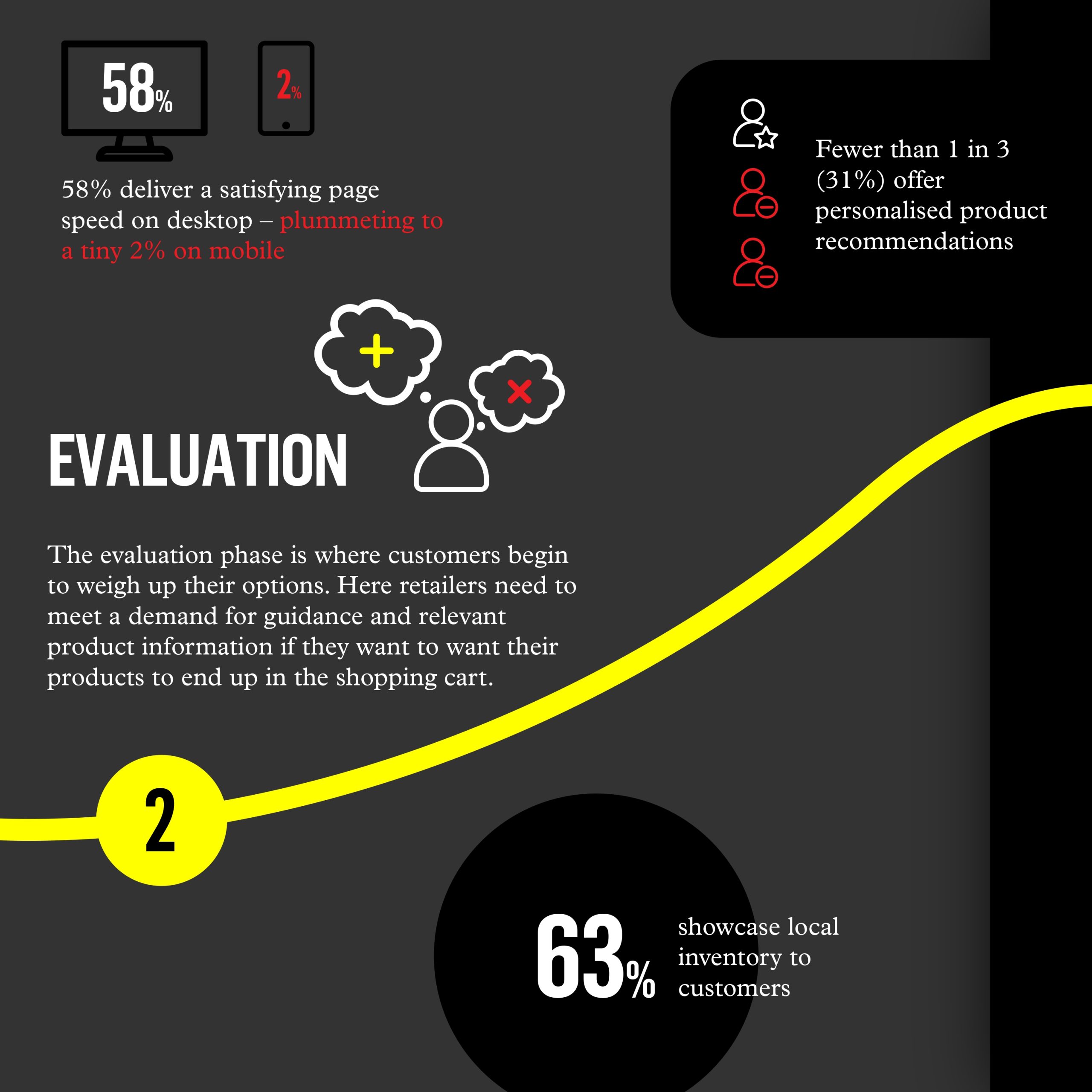 58%

2%

58% deliver a satisfying page speed on desktop – plummeting to a tiny 2% on mobile

Fewer than 1 in 3 (31%) offer personalised product recommendations

EVALUATION

The evaluation phase is where customers begin to weigh up their options. Here retailers need to meet a demand for guidance and relevant product information if they want to want their products to end up in the shopping cart.

2

63% showcase local inventory to customers